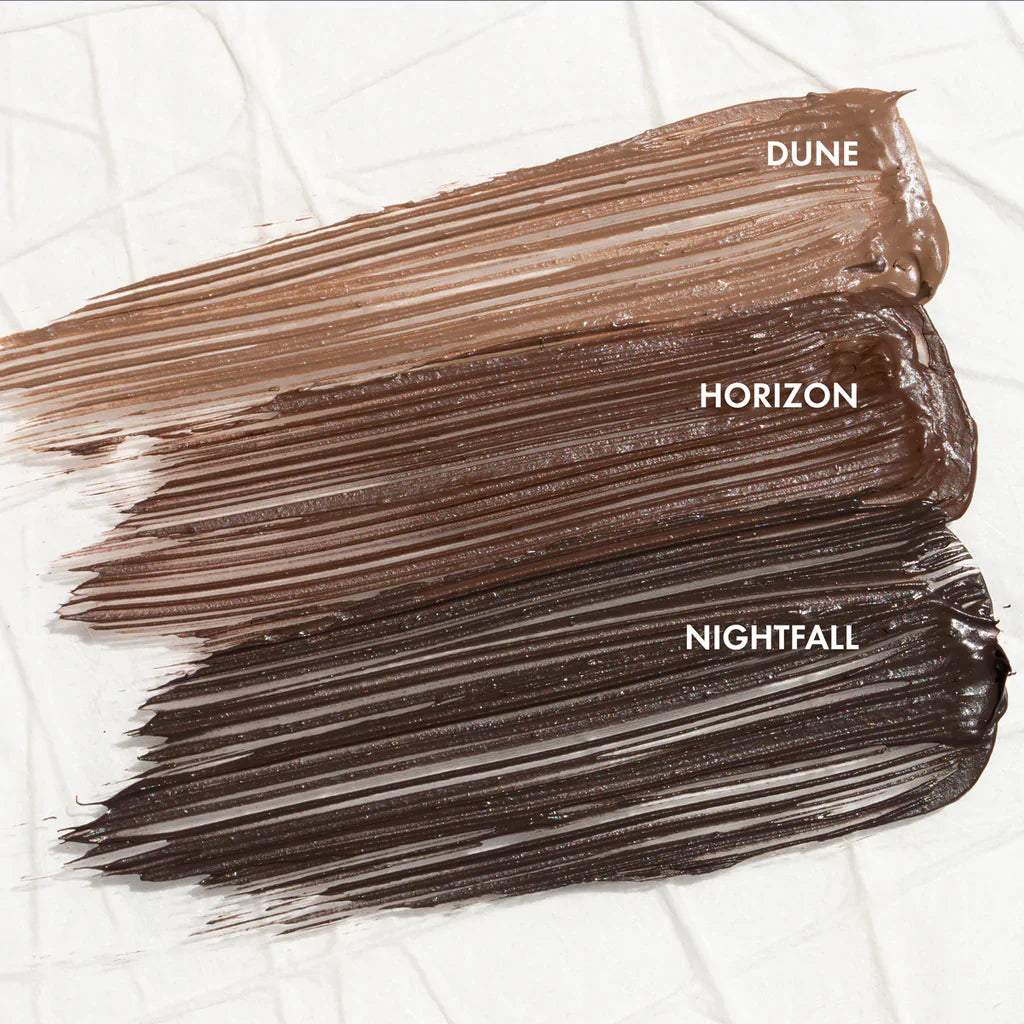 DUNE

HORIZON

NIGHTFALL