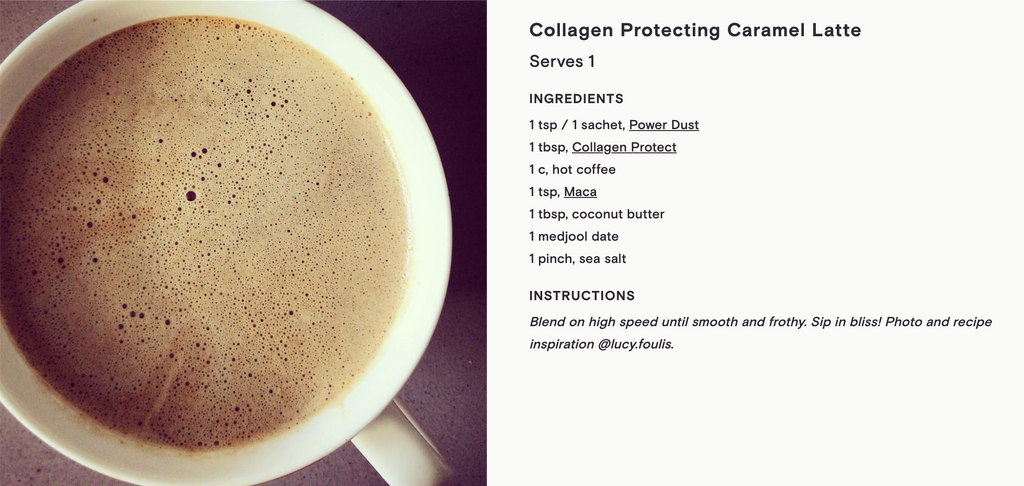 Collagen Protecting Caramel Latte

Serves 1

INGREDIENTS

1 tsp / 1 sachet, Power Dust
1 tbsp, Collagen Protect
1 c, hot coffee
1 tsp, Maca
1 tbsp, coconut butter
1 medjool date
1 pinch, sea salt

INSTRUCTIONS

Blend on high speed until smooth and frothy. Sip in bliss! Photo and recipe inspiration @lucy.foulis.